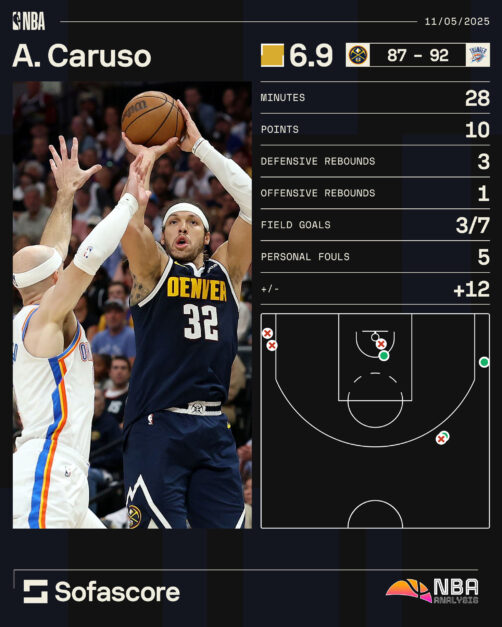 NBA

11/05/2025

A. Caruso

6.9

87 - 92

| MINUTES | 28 |
|---|---|
| POINTS | 10 |
| DEFENSIVE REBOUNDS | 3 |
| OFFENSIVE REBOUNDS | 1 |
| FIELD GOALS | 3/7 |
| PERSONAL FOULS | 5 |
| +/- | +12 |

DENVER
32

Sofascore

NBA ANALYSIS