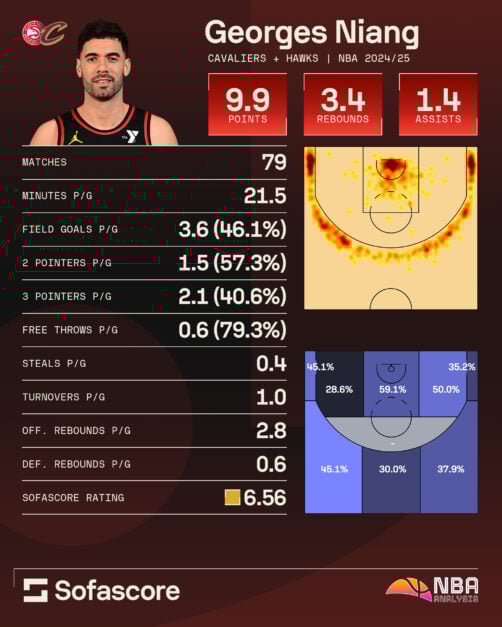 Georges Niang

CAVALIERS + HAWKS | NBA 2024/25

9.9
POINTS

3.4
REBOUNDS

1.4
ASSISTS

| | |
|---|---|
| MATCHES | 79 |
| MINUTES P/G | 21.5 |
| FIELD GOALS P/G | 3.6 (46.1%) |
| 2 POINTERS P/G | 1.5 (57.3%) |
| 3 POINTERS P/G | 2.1 (40.6%) |
| FREE THROWS P/G | 0.6 (79.3%) |
| STEALS P/G | 0.4 |
| TURNOVERS P/G | 1.0 |
| OFF. REBOUNDS P/G | 2.8 |
| DEF. REBOUNDS P/G | 0.6 |
| SOFASCORE RATING | 6.56 |

45.1%
35.2%
28.6%
59.1%
50.0%
-
45.1%
30.0%
37.9%

Sofascore

NBA ANALYSIS