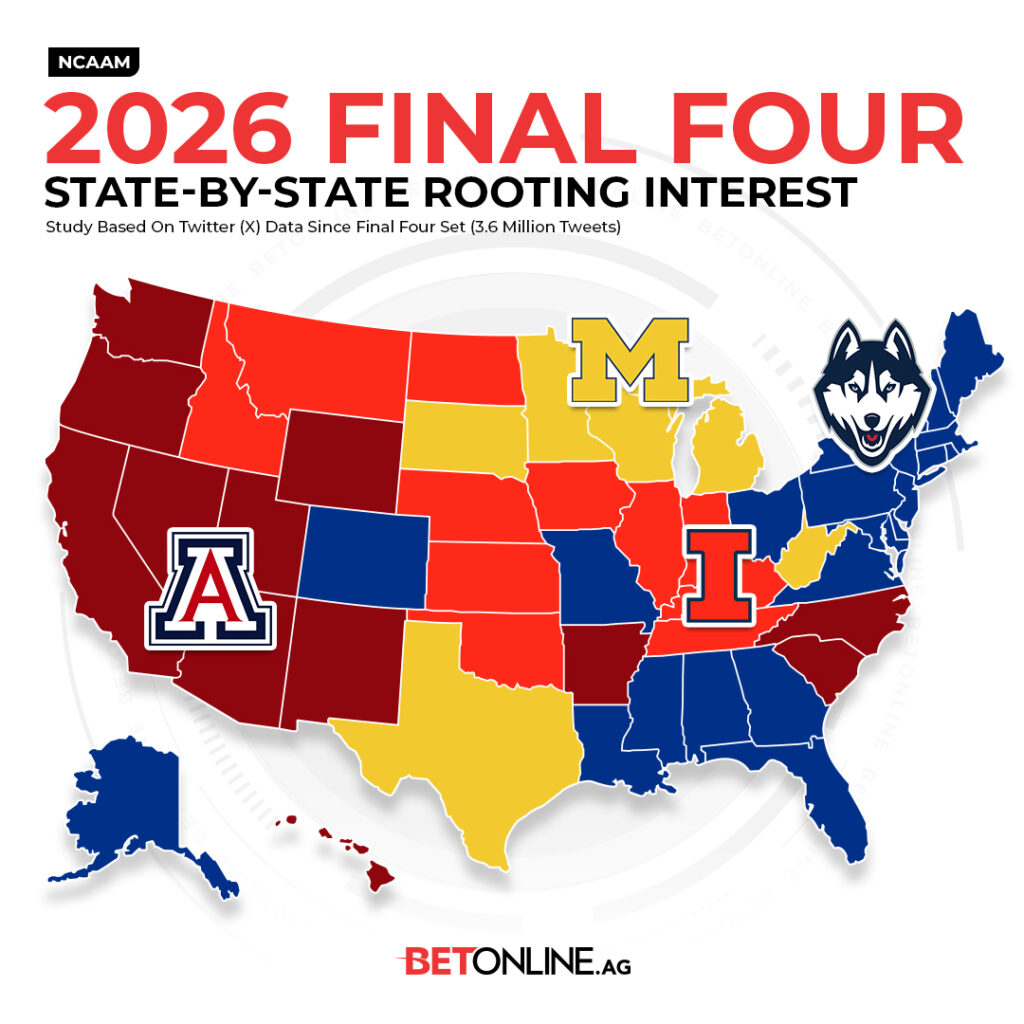 NCAAM

2026 FINAL FOUR

STATE-BY-STATE ROOTING INTEREST

Study Based On Twitter (X) Data Since Final Four Set (3.6 Million Tweets)

M

A

I

BETONLINE.AG