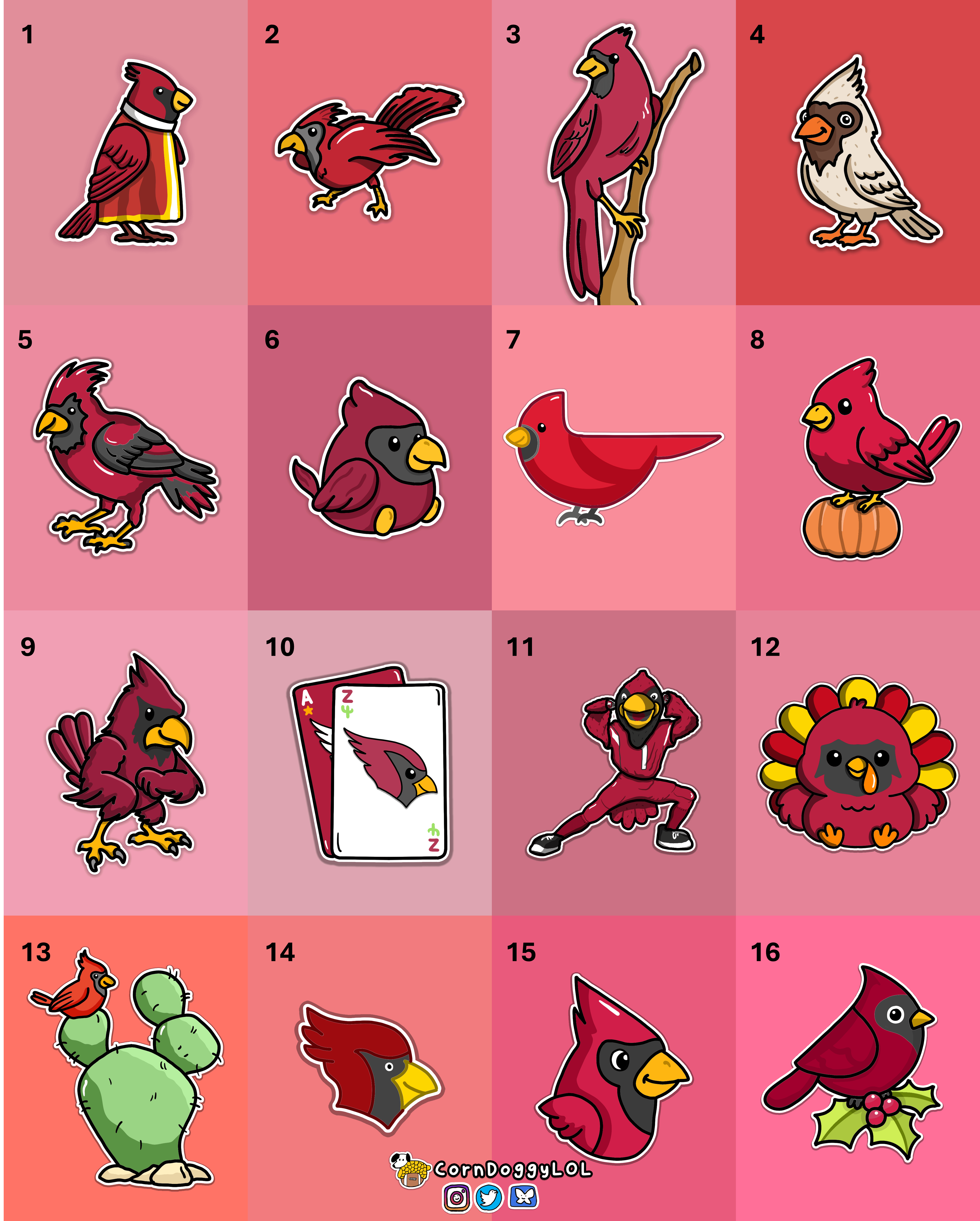 1

2

3

4

5

6

7

8

9

10

A

Z

Z

11

1

12

13

14

15

16

CornDoggyLOL