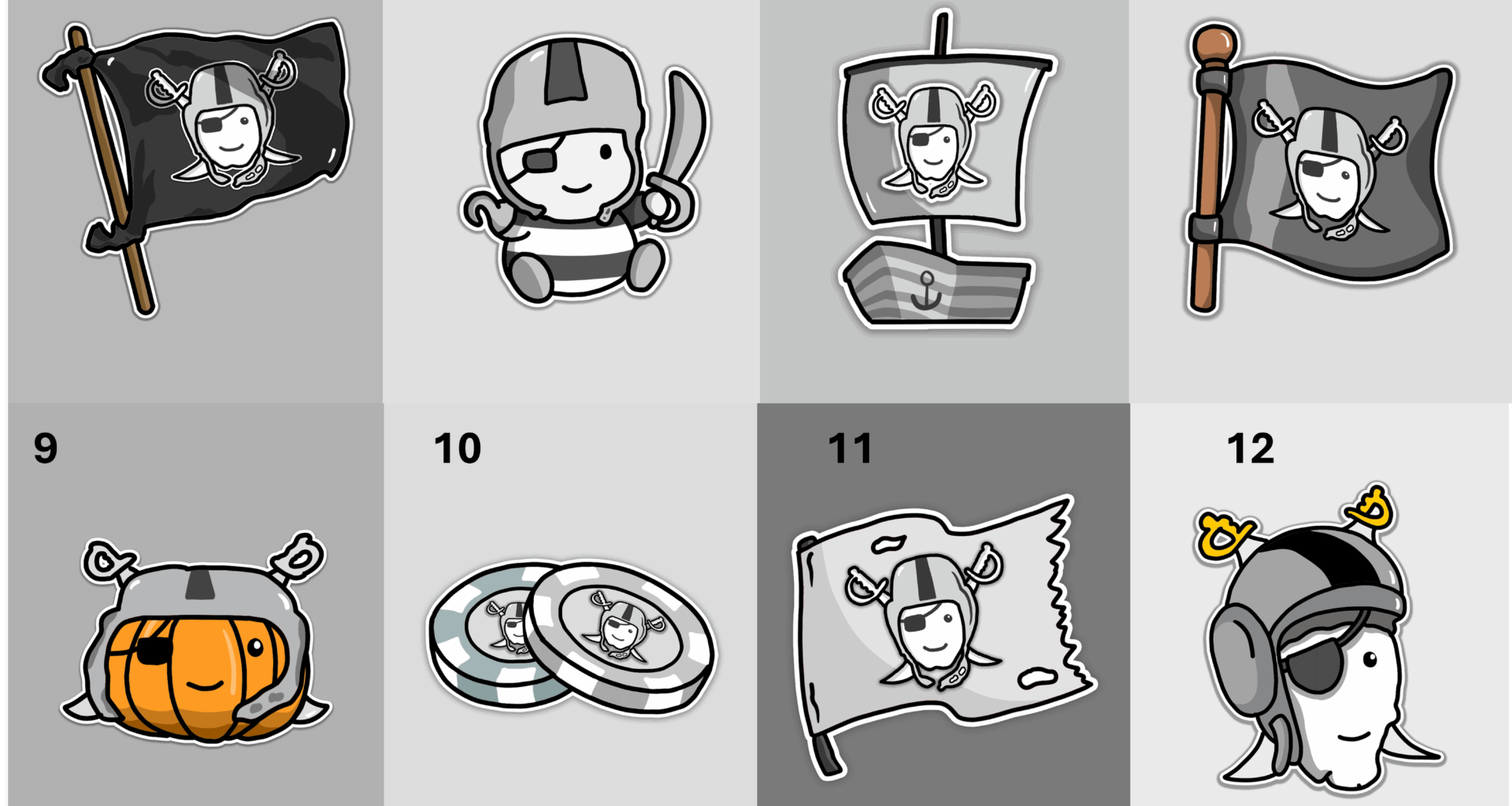 9

10

11

12